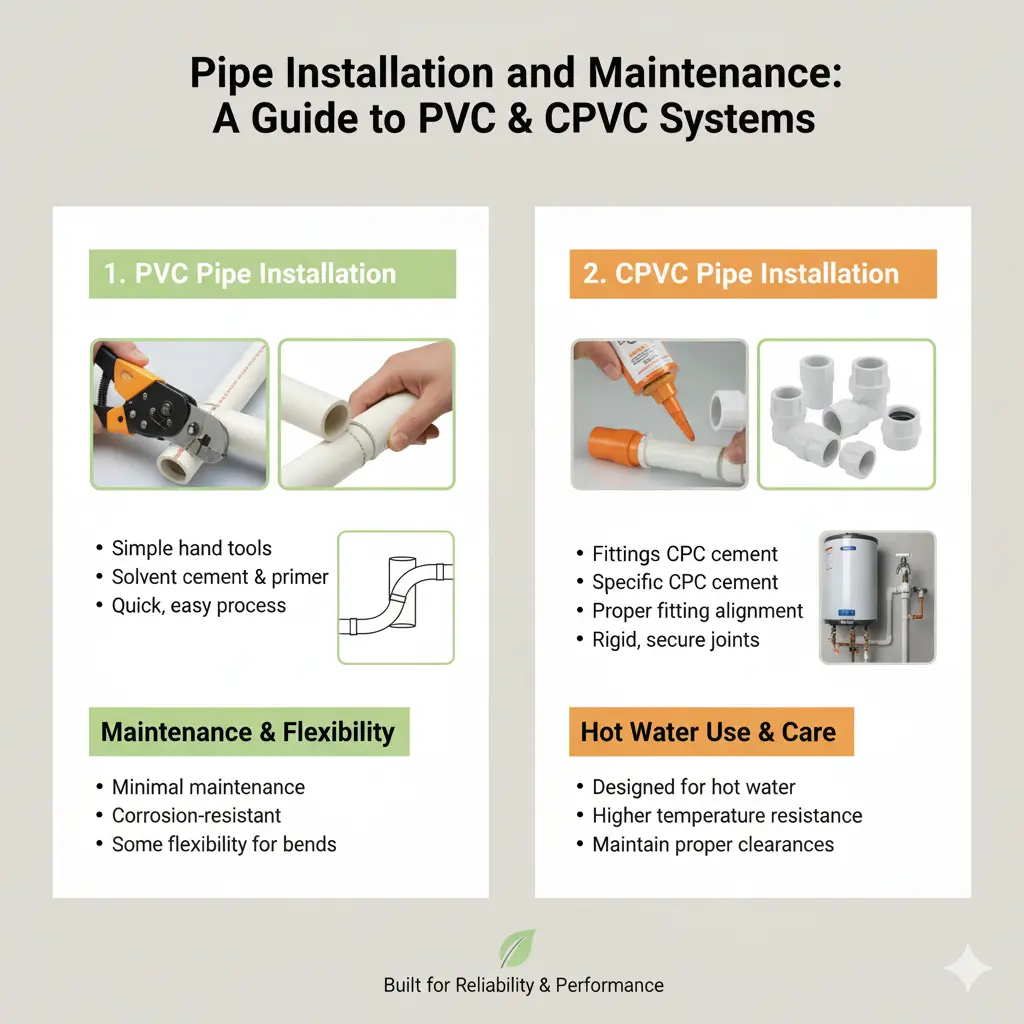 Pipe Installation and Maintenance: A Guide to PVC & CPVC Systems

1. PVC Pipe Installation

• Simple hand tools
• Solvent cement & primer
• Quick, easy process

Maintenance & Flexibility

• Minimal maintenance
• Corrosion-resistant
• Some flexibility for bends

2. CPVC Pipe Installation

• Fittings CPC cement
• Specific CPC cement
• Proper fitting alignment
• Rigid, secure joints

Hot Water Use & Care

• Designed for hot water
• Higher temperature resistance
• Maintain proper clearances

Built for Reliability & Performance