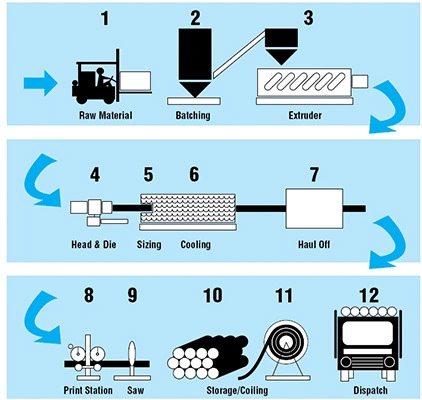 1
Raw Material

2
Batching

3
Extruder

4
Head & Die

5
Sizing

6
Cooling

7
Haul Off

8
Print Station

9
Saw

10

11
Storage/Coiling

12
Dispatch